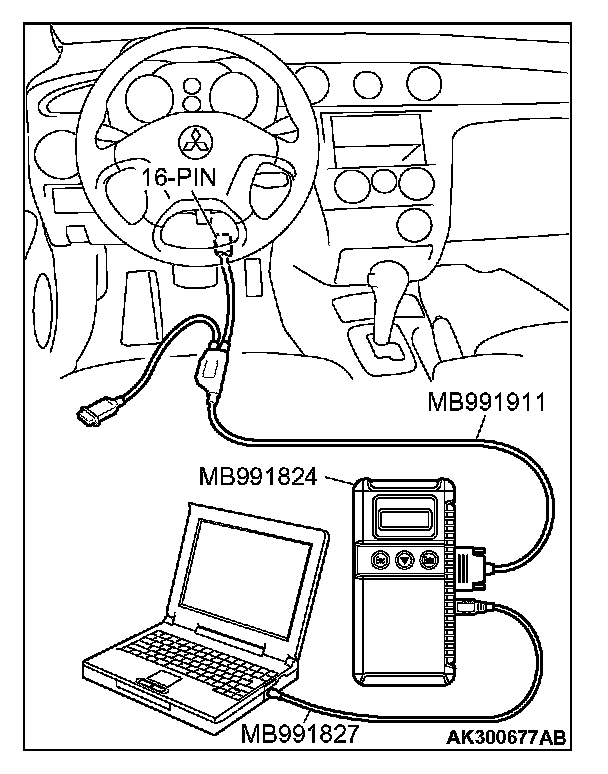 16-PIN
MB991911
MB991824
MB991827
AK300677AB