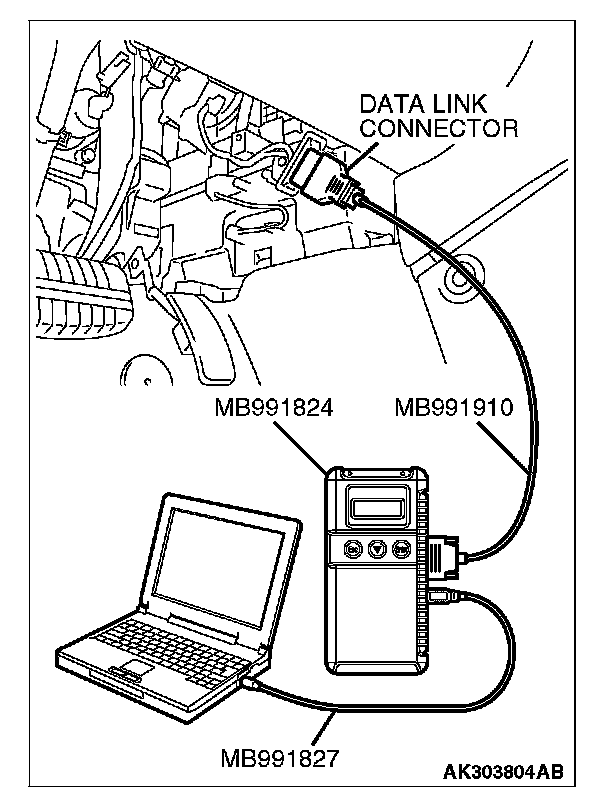 DATA LINK CONNECTOR

MB991824

MB991910

MB991827

AK303804AB