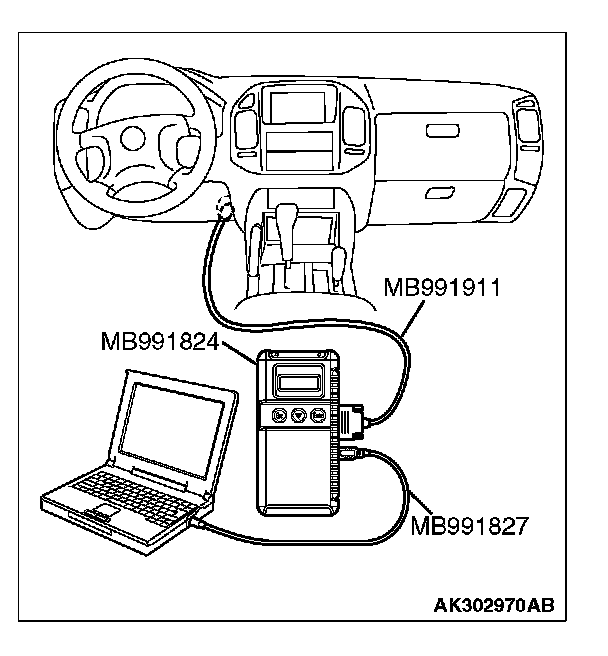 MB991911
MB991824
MB991827
AK302970AB