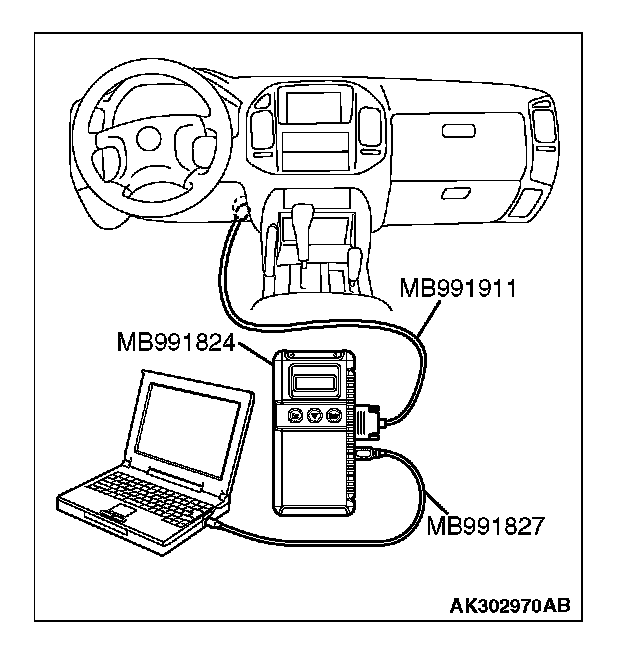 MB991911
MB991824
MB991827
AK302970AB