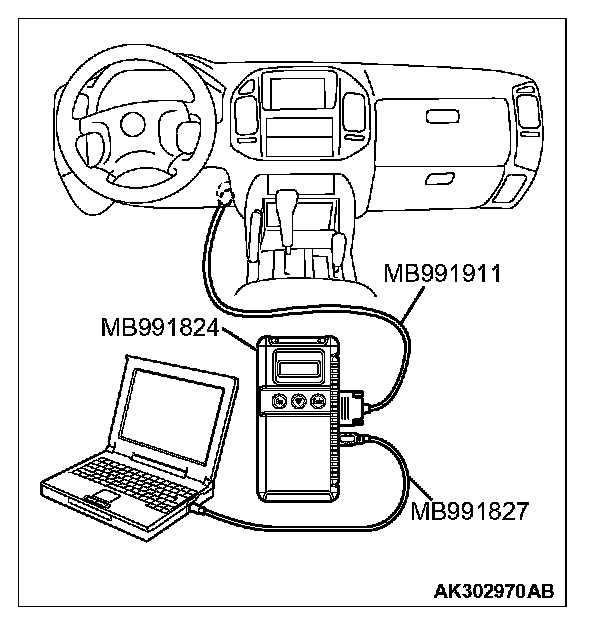 MB991911
MB991824
MB991827
AK302970AB