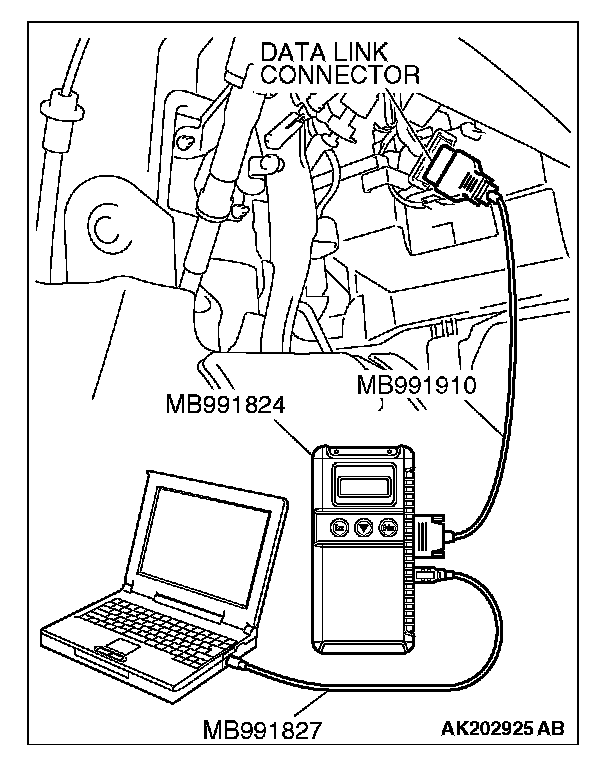 DATA LINK CONNECTOR

MB991910

MB991824

MB991827

AK202925 AB