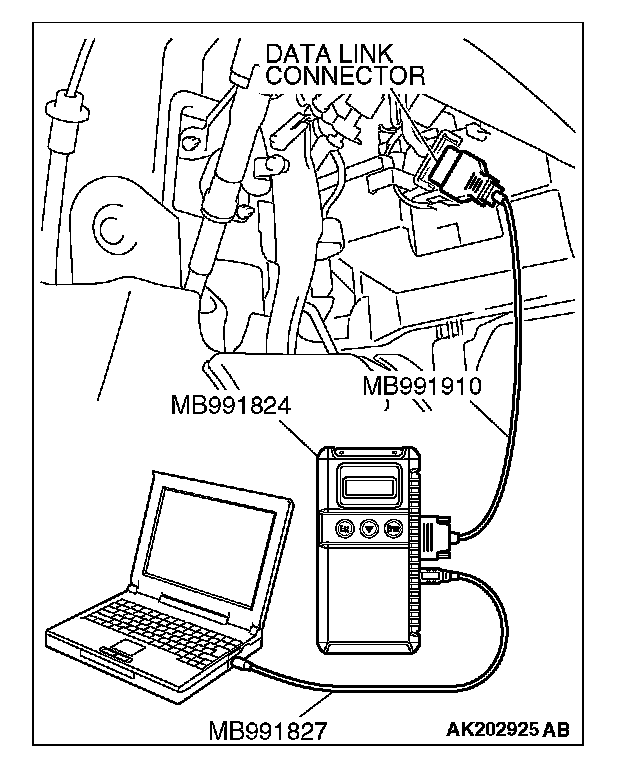 DATA LINK CONNECTOR

MB991910

MB991824

MB991827

AK202925 AB