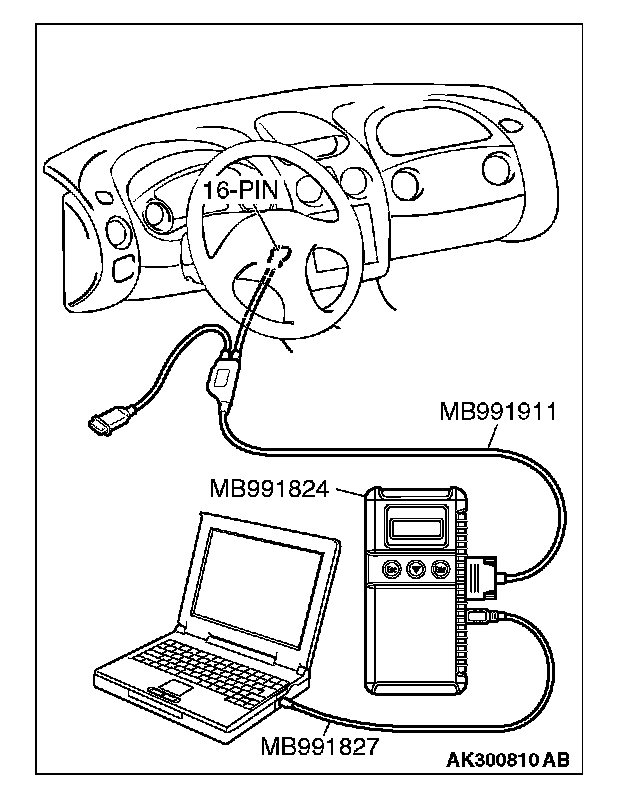 16-PIN

MB991911

MB991824

MB991827

AK300810 AB