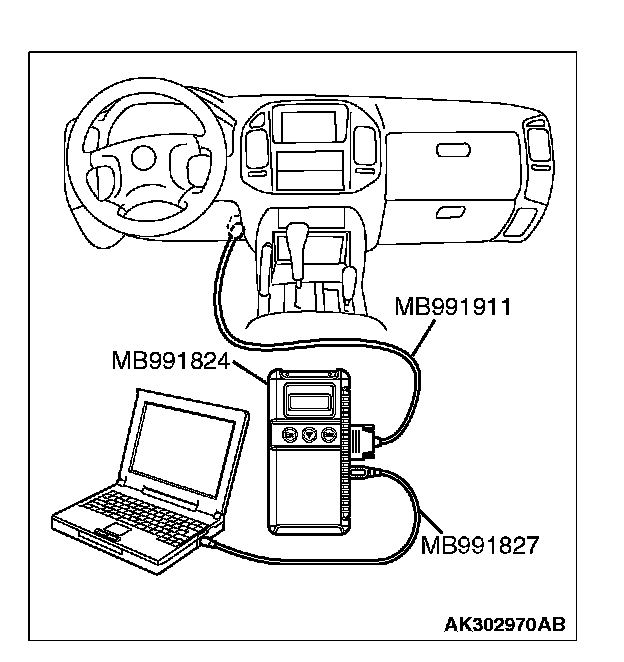 MB991911
MB991824
MB991827
AK302970AB