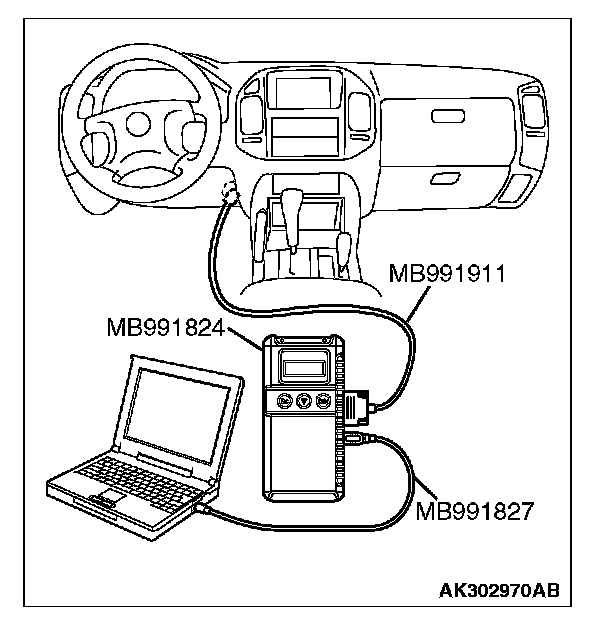 MB991911

MB991824

MB991827

AK302970AB