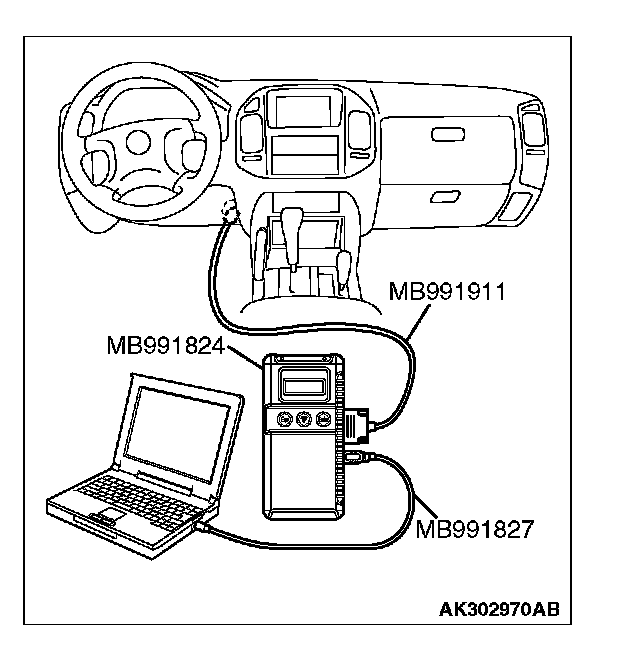 MB991911

MB991824

MB991827

AK302970AB