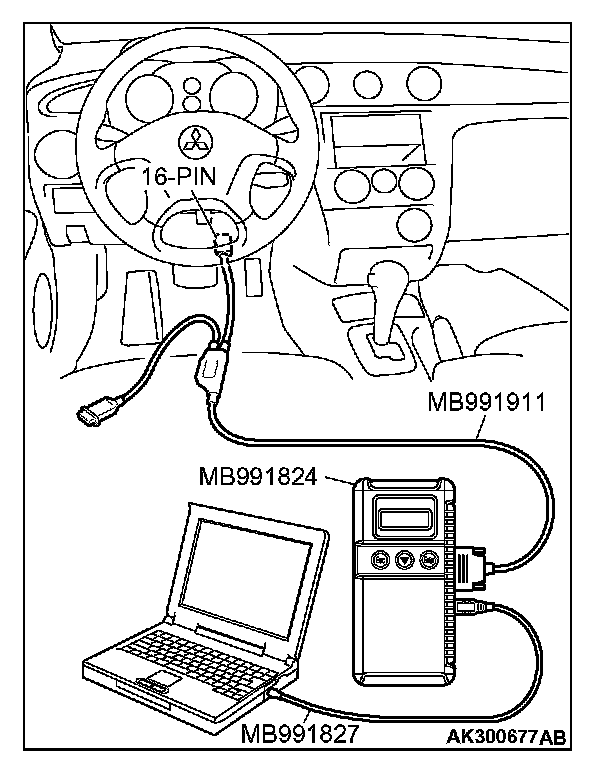 16-PIN
MB991911
MB991824
MB991827
AK300677AB