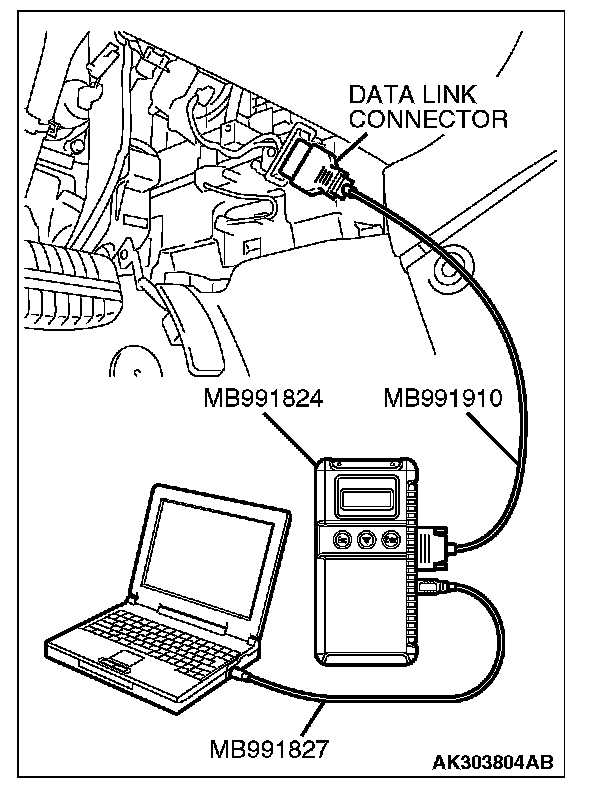 DATA LINK CONNECTOR

MB991824

MB991910

MB991827

AK303804AB