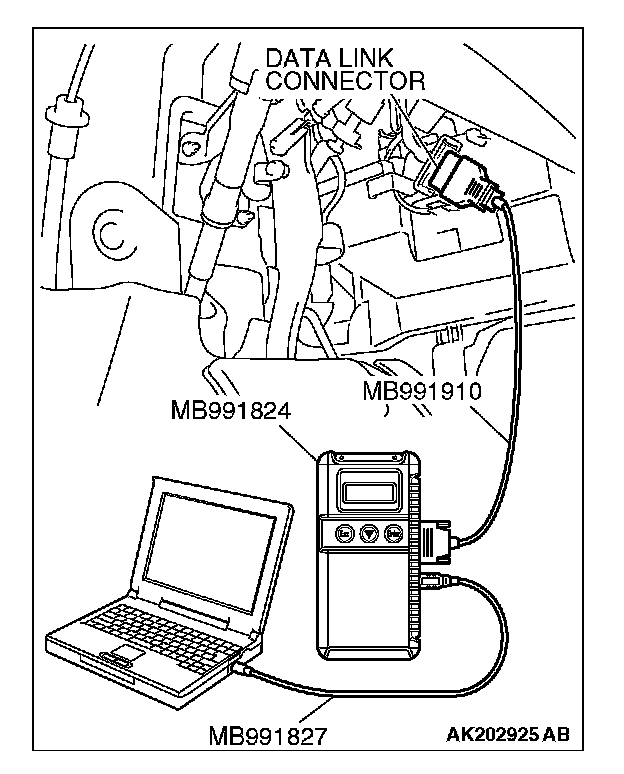 DATA LINK CONNECTOR

MB991910

MB991824

Esc

Enter

MB991827

AK202925 AB