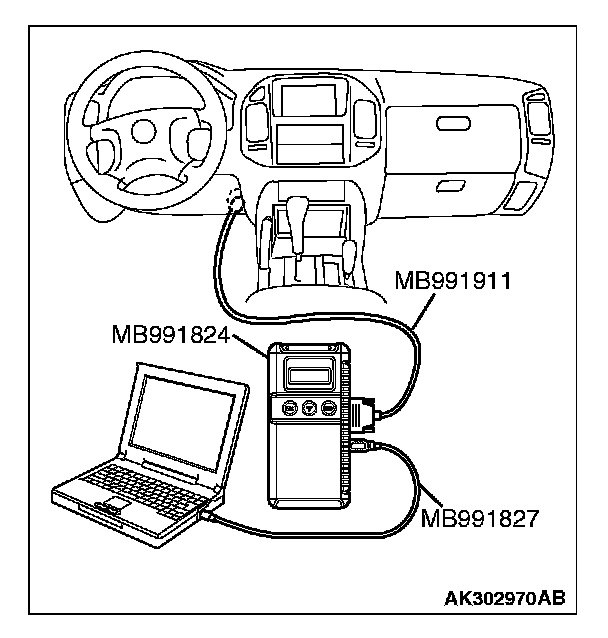 MB991911
MB991824
MB991827
AK302970AB