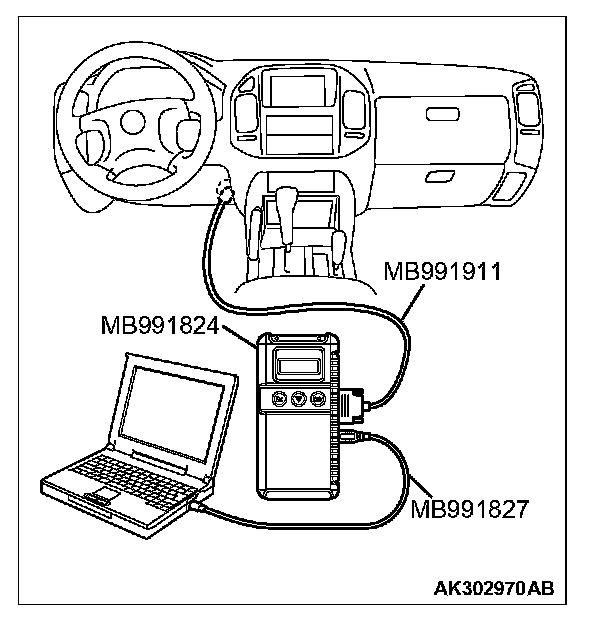 MB991911
MB991824
MB991827
AK302970AB