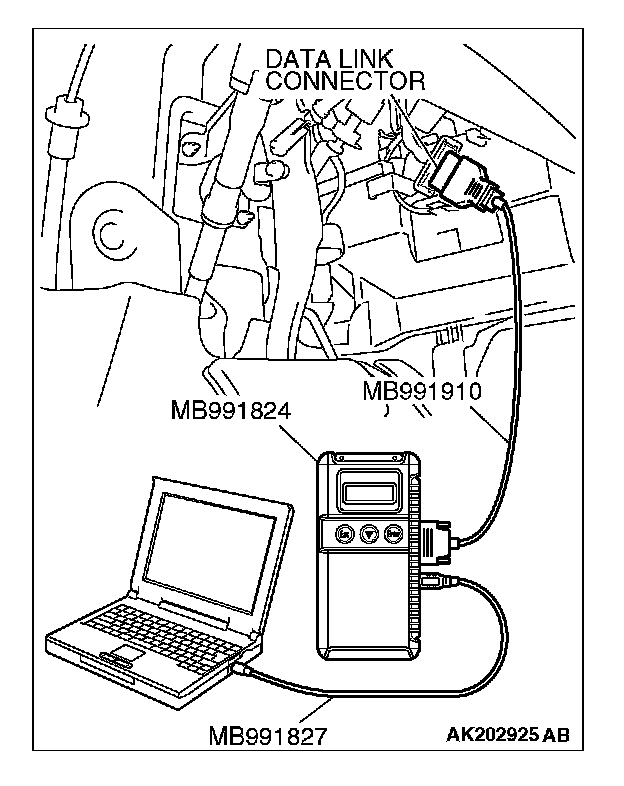 DATA LINK CONNECTOR

MB991910

MB991824

MB991827

AK202925 AB