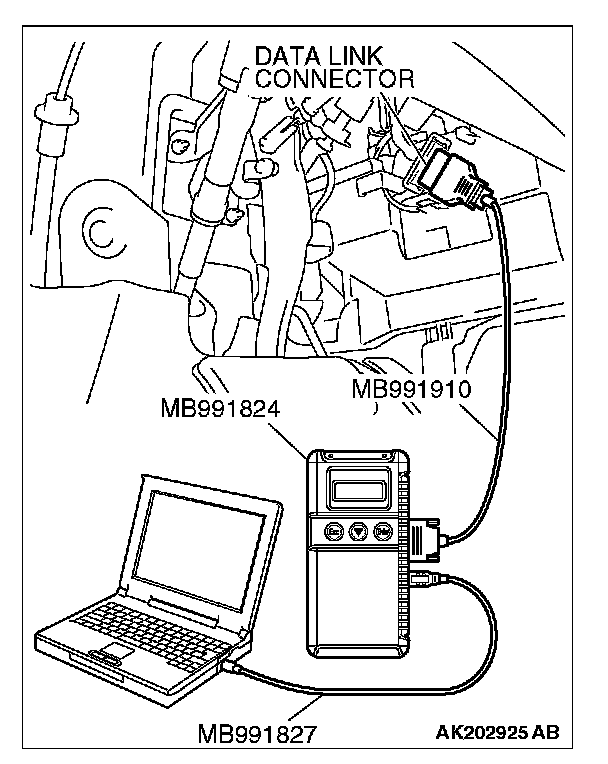 DATA LINK CONNECTOR

MB991910

MB991824

MB991827

AK202925 AB