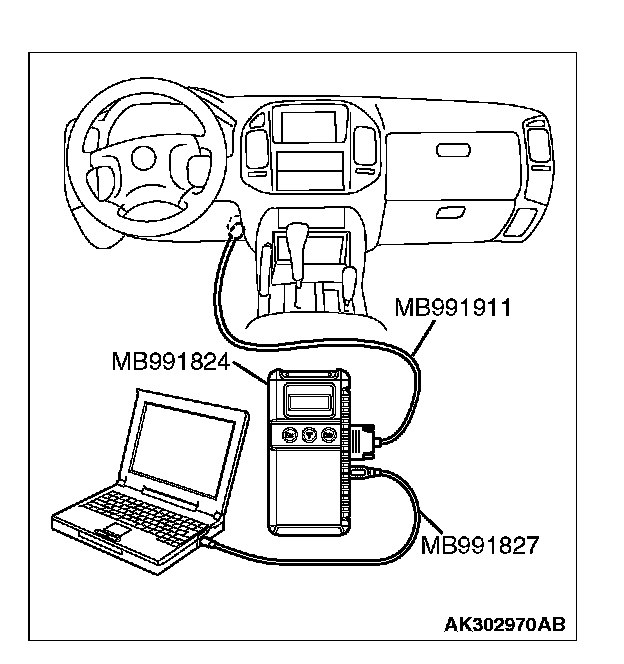 MB991911
MB991824
MB991827
AK302970AB