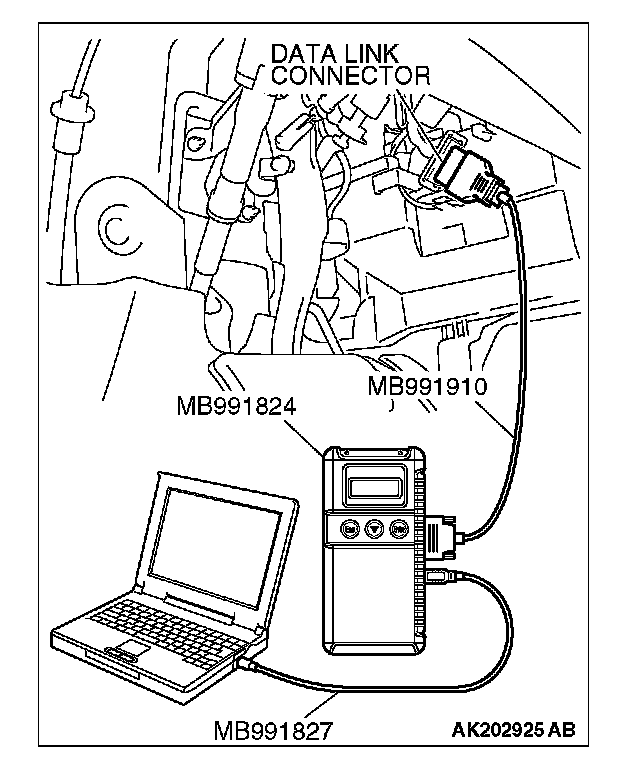 DATA LINK CONNECTOR

MB991910

MB991824

MB991827

AK202925 AB