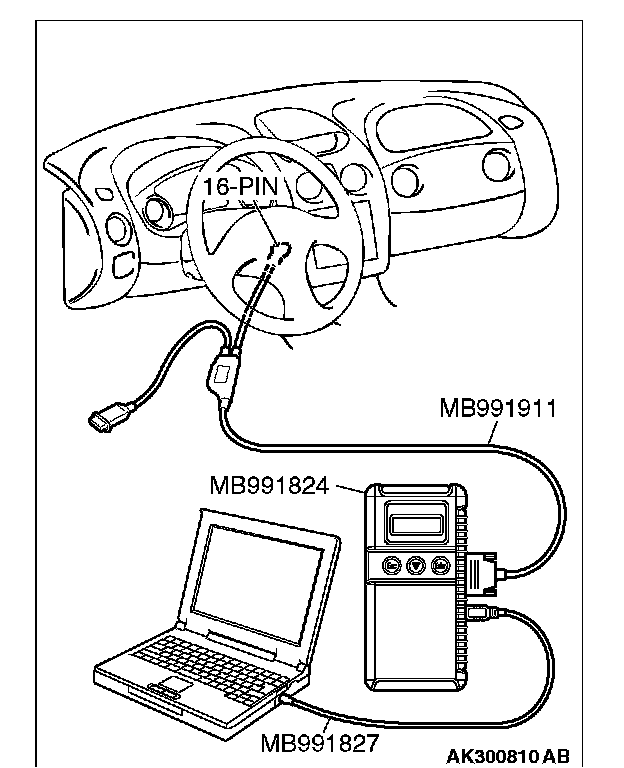 16-PIN

MB991911

MB991824

MB991827

AK300810 AB