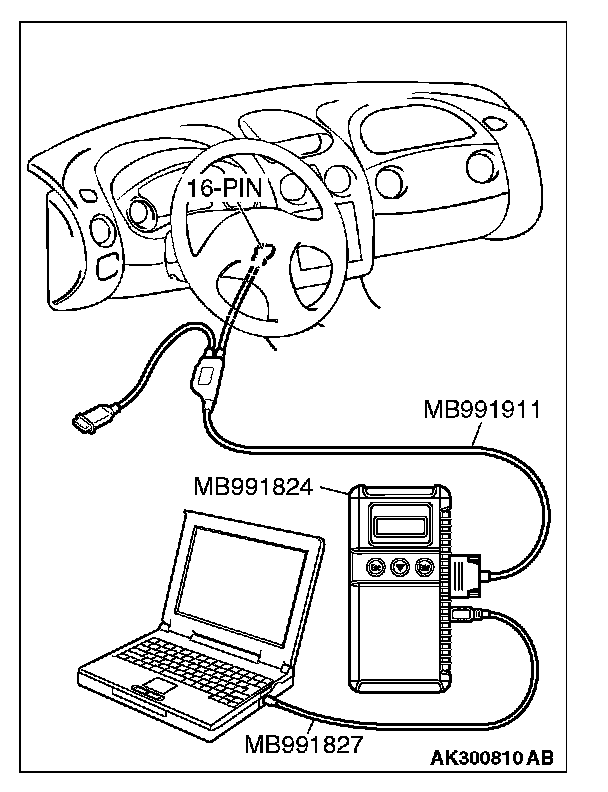 16-PIN

MB991911

MB991824

MB991827

AK300810 AB