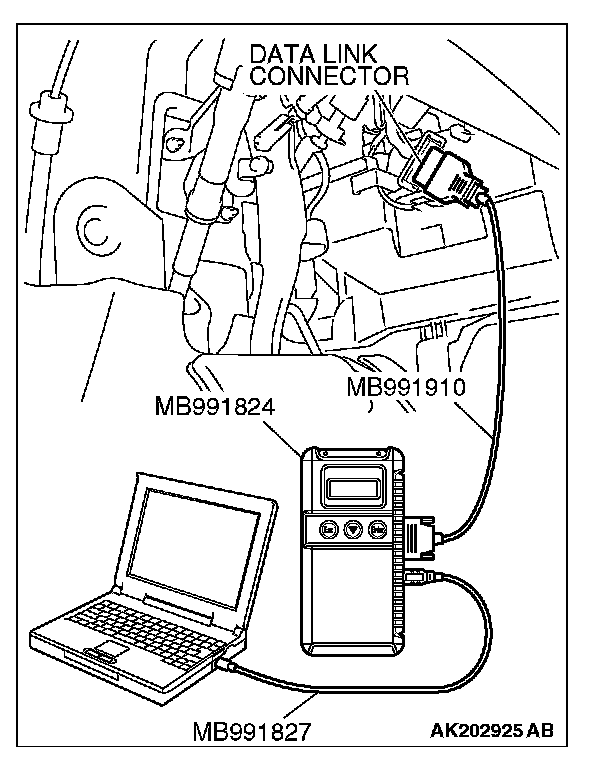 DATA LINK CONNECTOR

MB991910

MB991824

MB991827

AK202925 AB