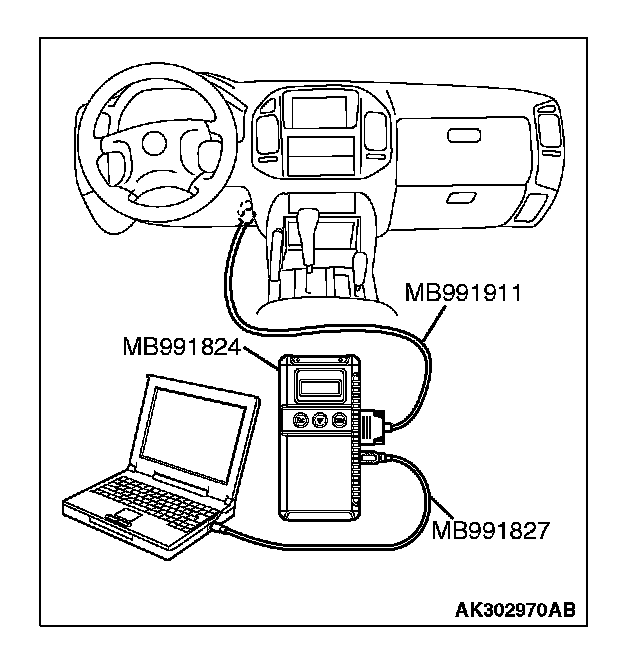 MB991911
MB991824
MB991827
AK302970AB