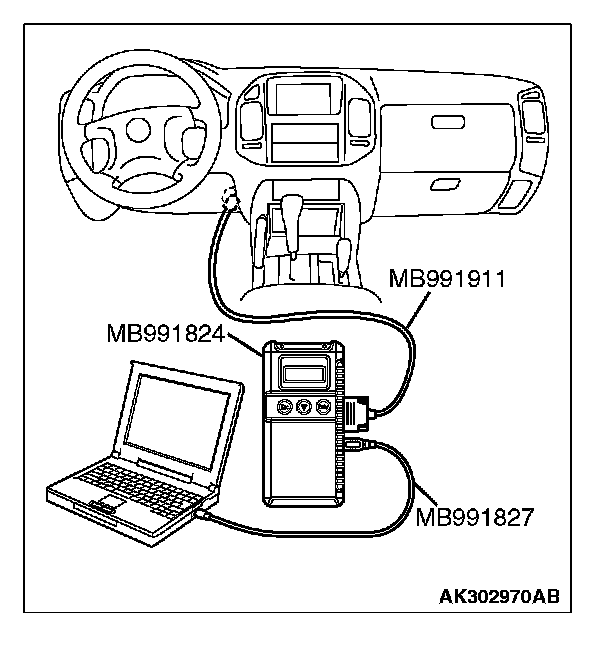 MB991911
MB991824
MB991827
AK302970AB