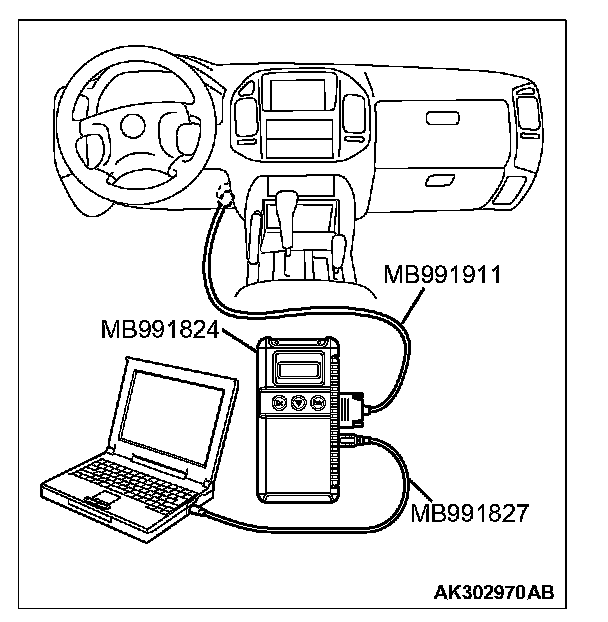 MB991911
MB991824
MB991827
AK302970AB