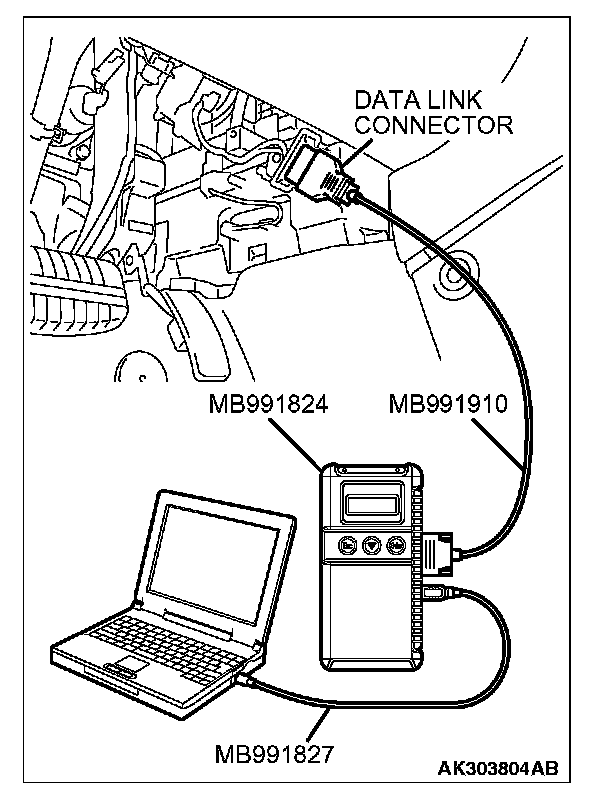 DATA LINK CONNECTOR

MB991824

MB991910

MB991827

AK303804AB