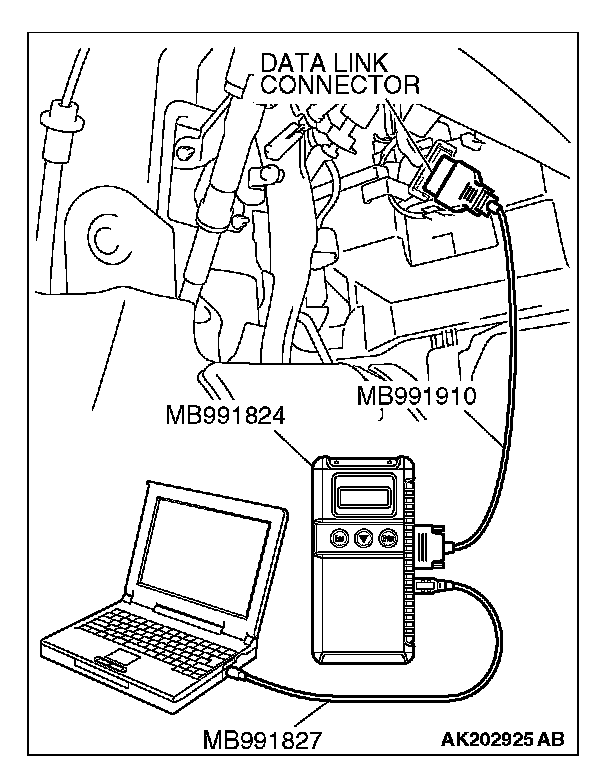 DATA LINK CONNECTOR

MB991910

MB991824

MB991827

AK202925 AB