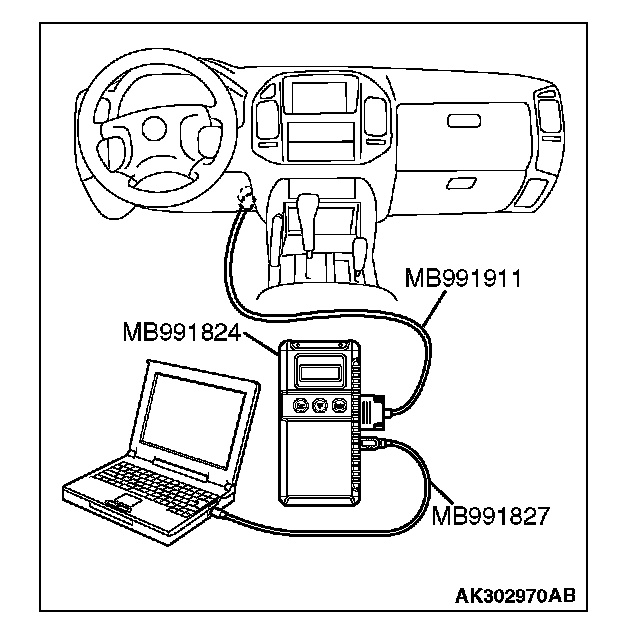 MB991911
MB991824
MB991827
AK302970AB