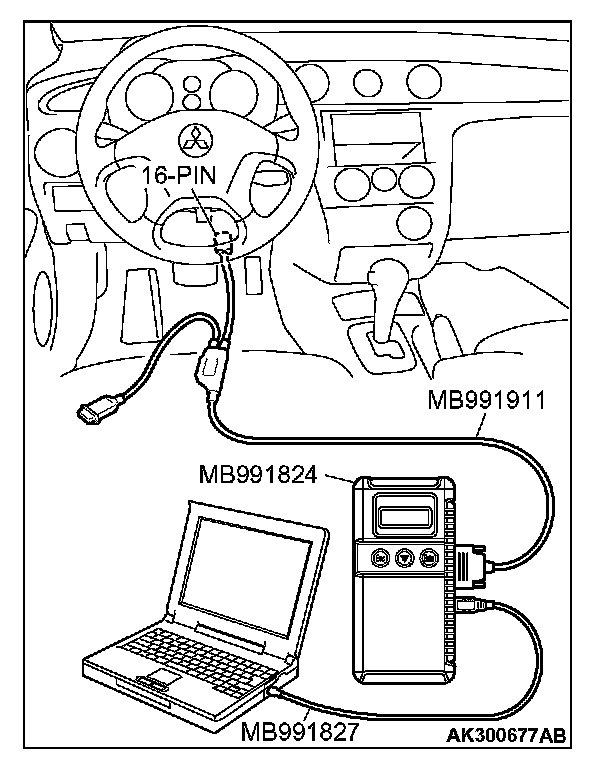 16-PIN

MB991911

MB991824

MB991827

AK300677AB