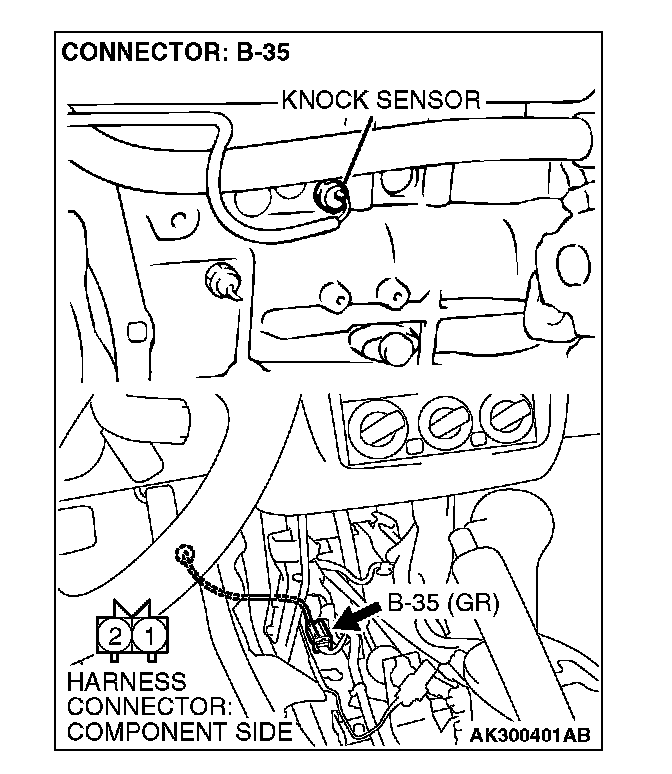 CONNECTOR: B-35

KNOCK SENSOR

B-35 (GR)

2 1

HARNESS CONNECTOR: COMPONENT SIDE

AK300401AB