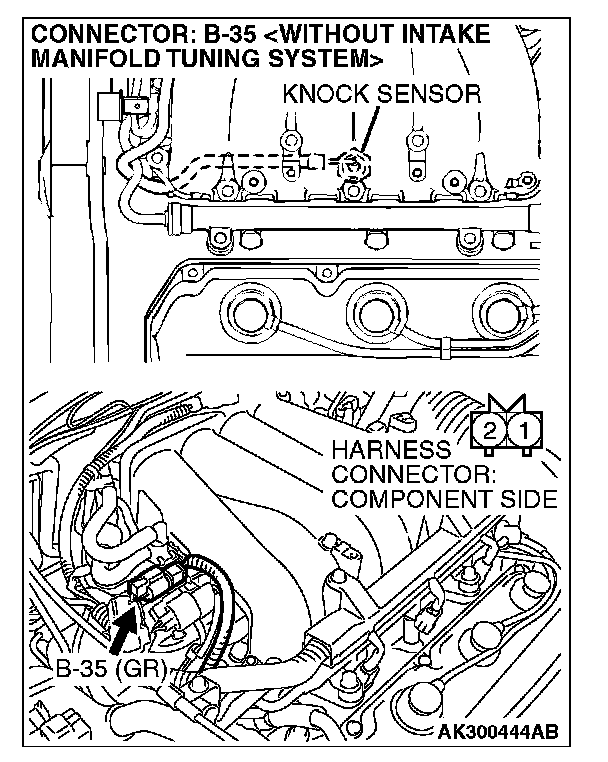 CONNECTOR: B-35 <WITHOUT INTAKE MANIFOLD TUNING SYSTEM>

KNOCK SENSOR

2 1

HARNESS CONNECTOR: COMPONENT SIDE

B-35 (GR)

AK300444AB