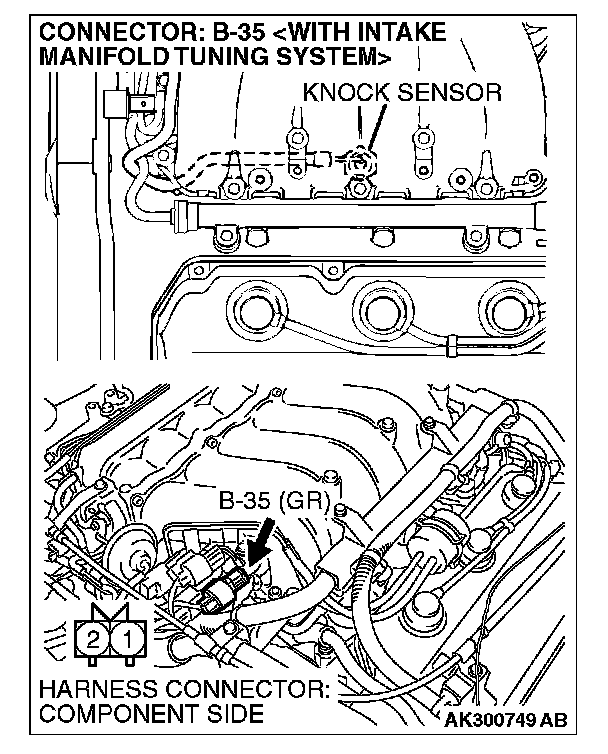 CONNECTOR: B-35 <WITH INTAKE MANIFOLD TUNING SYSTEM>

KNOCK SENSOR

B-35 (GR)

2 1

HARNESS CONNECTOR: COMPONENT SIDE

AK300749 AB