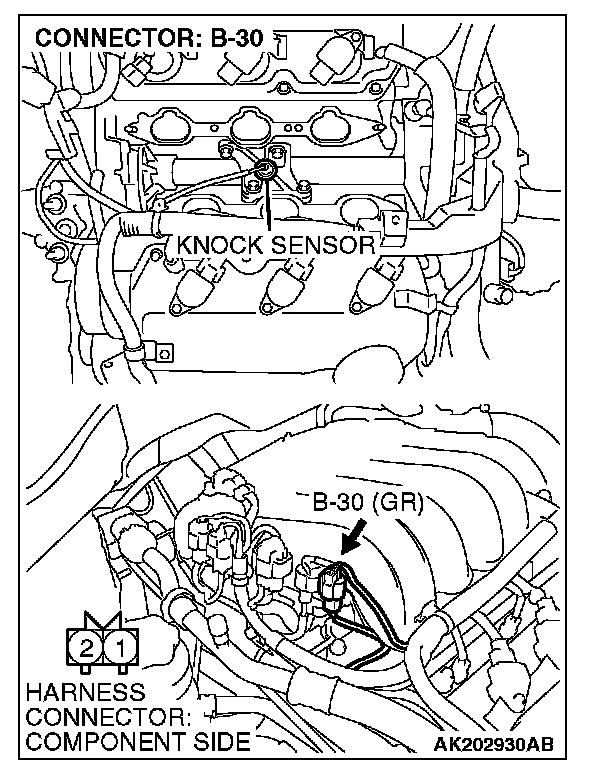 CONNECTOR: B-30

KNOCK SENSOR

B-30 (GR)

2 1

HARNESS CONNECTOR: COMPONENT SIDE

AK202930AB