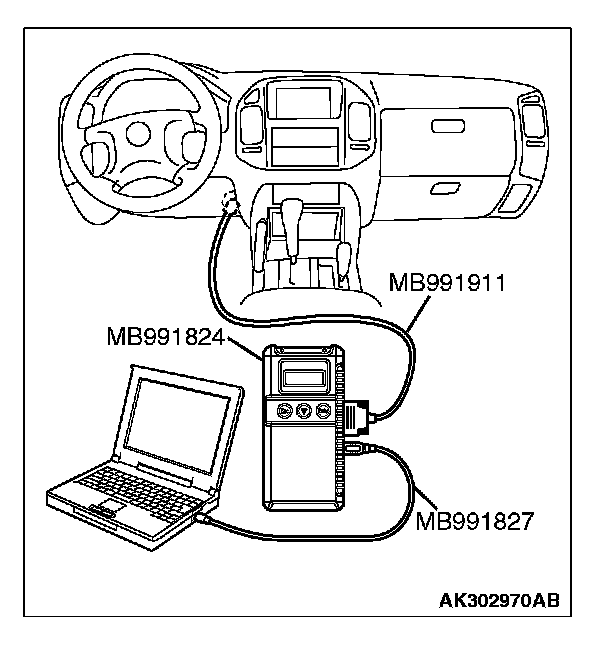 MB991911
MB991824
MB991827
AK302970AB