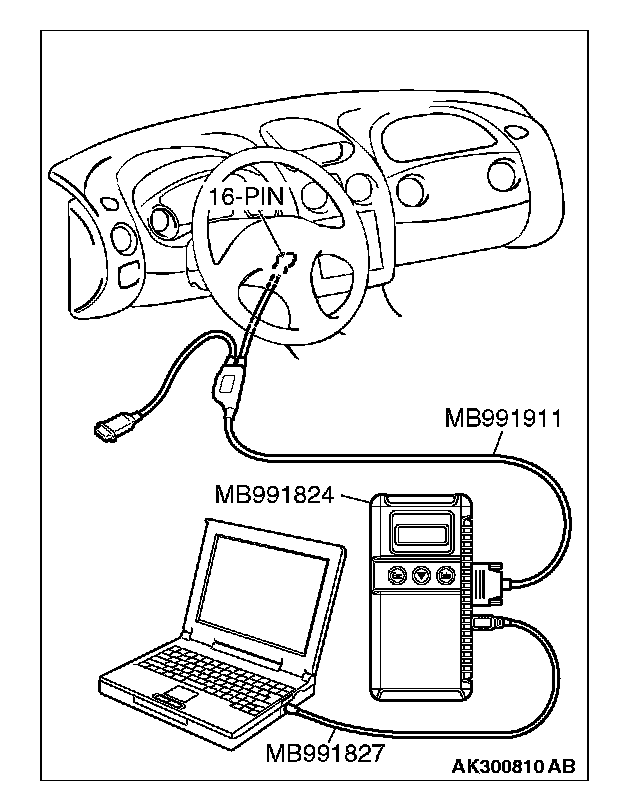 16-PIN

MB991911

MB991824

MB991827

AK300810 AB