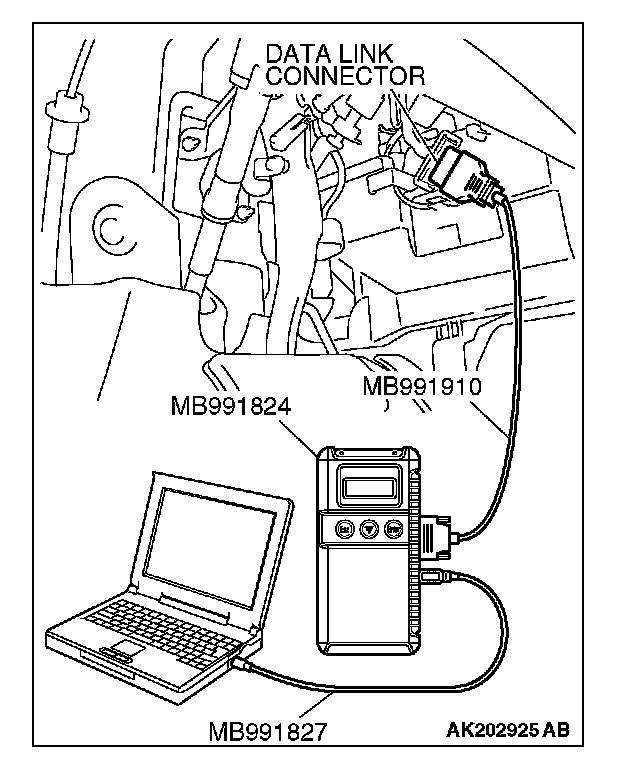 DATA LINK CONNECTOR

MB991910

MB991824

MB991827

AK202925 AB