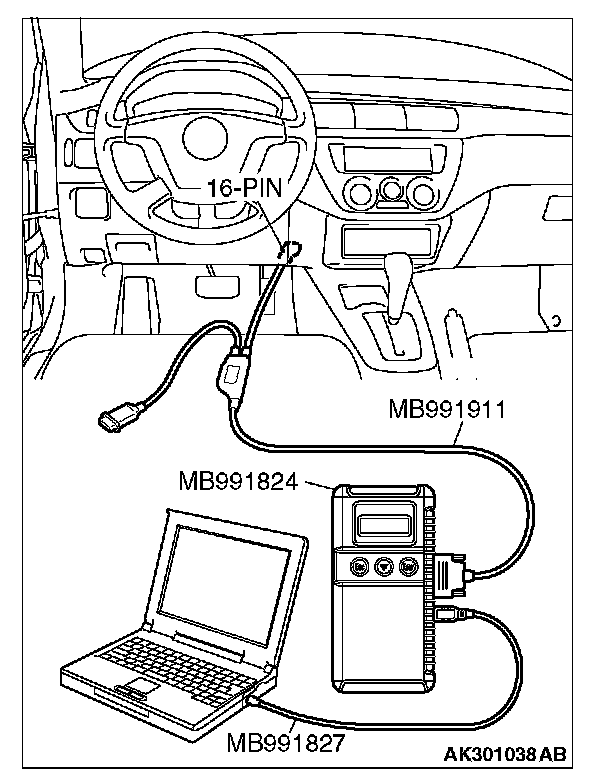 16-PIN

MB991911

MB991824

MB991827

AK301038 AB