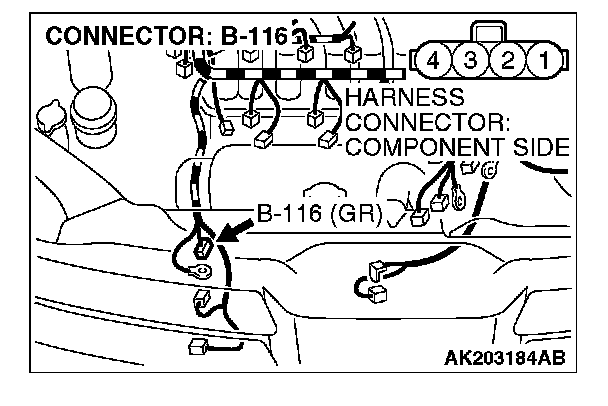 CONNECTOR: B-116

4 3 2 1

HARNESS CONNECTOR: COMPONENT SIDE

B-116 (GR)

AK203184AB