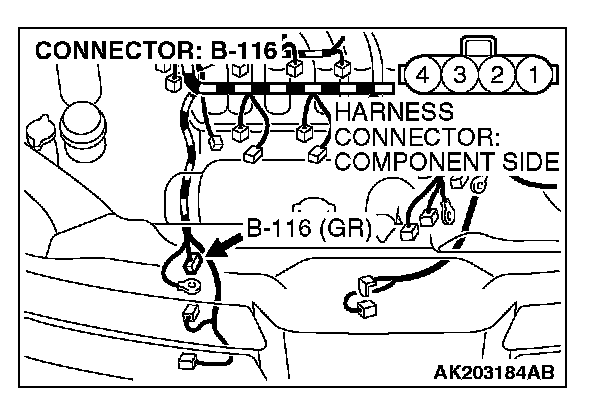 CONNECTOR: B-116

4 3 2 1

HARNESS CONNECTOR: COMPONENT SIDE

B-116 (GR)

AK203184AB