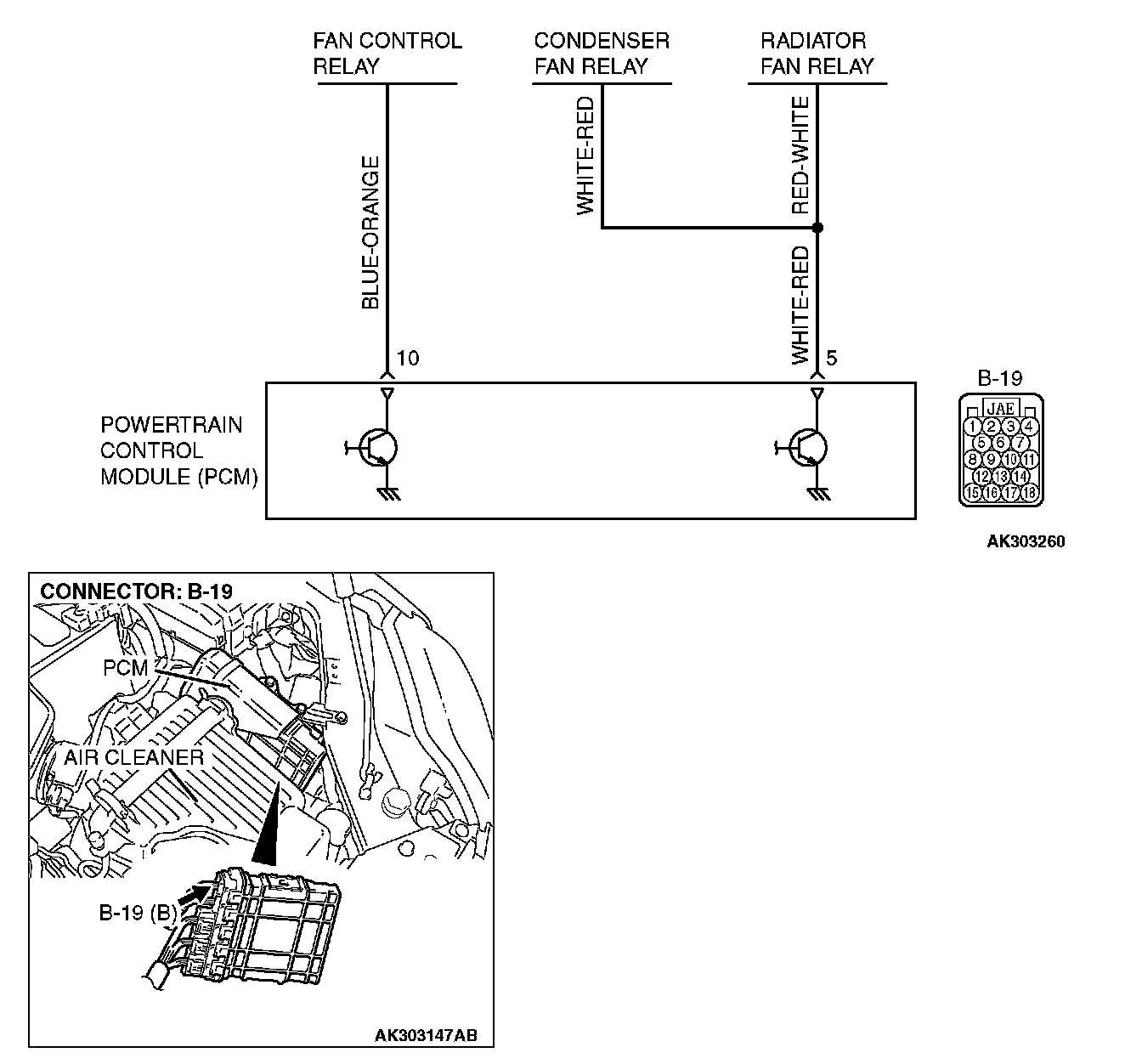 FAN CONTROL RELAY

CONDENSER FAN RELAY

RADIATOR FAN RELAY

BLUE-ORANGE

WHITE-RED

RED-WHITE

WHITE-RED

10

5

POWERTRAIN CONTROL MODULE (PCM)

B-19

JAE

1 2 3 4
5 6 7
8 9 10 11
12 13 14
15 16 17 18

AK303260

CONNECTOR: B-19

PCM

AIR CLEANER

B-19 (B)

AK303147AB