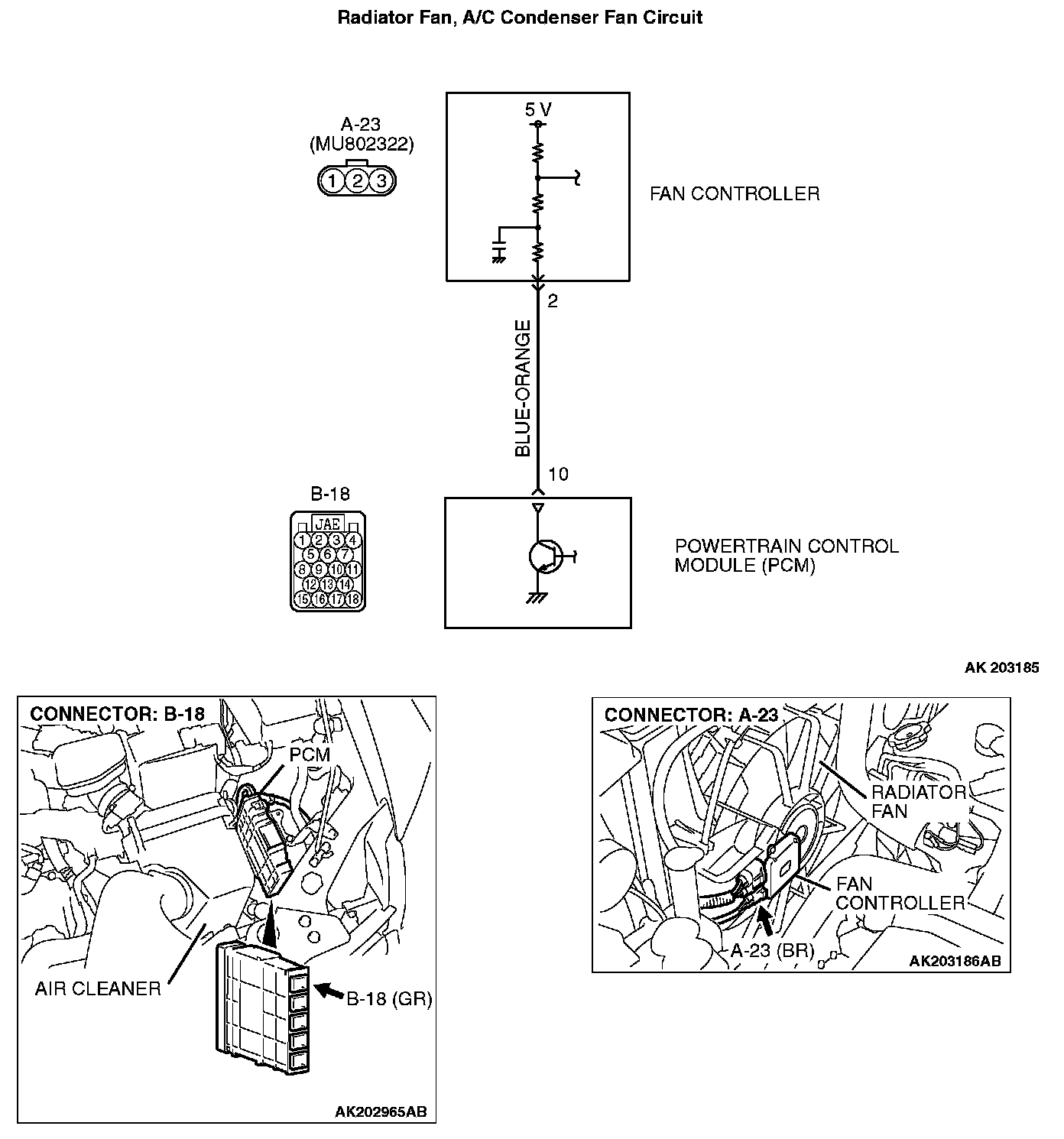 Radiator Fan, A/C Condenser Fan Circuit

A-23
(MU802322)

1 2 3

5 V

FAN CONTROLLER

2

BLUE-ORANGE

10

B-18

JAE

1 2 3 4
5 6 7
8 9 10 11
12 13 14
15 16 17 18

POWERTRAIN CONTROL MODULE (PCM)

AK 203185

CONNECTOR: B-18

PCM

AIR CLEANER

B-18 (GR)

AK202965AB

CONNECTOR: A-23

RADIATOR FAN

FAN CONTROLLER

A-23 (BR)

AK203186AB