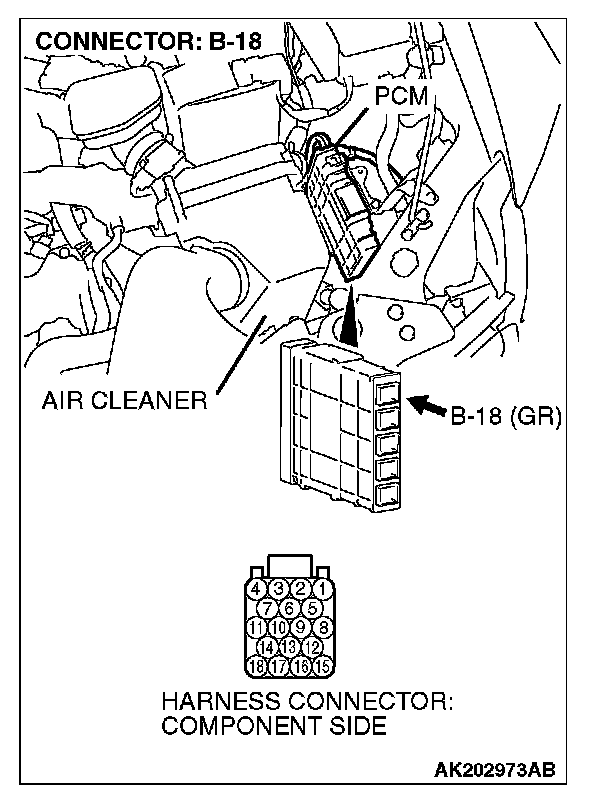 CONNECTOR: B-18

PCM

AIR CLEANER

B-18 (GR)

4 3 2 1
7 6 5
11 10 9 8
14 13 12
18 17 16 15

HARNESS CONNECTOR:
COMPONENT SIDE

AK202973AB