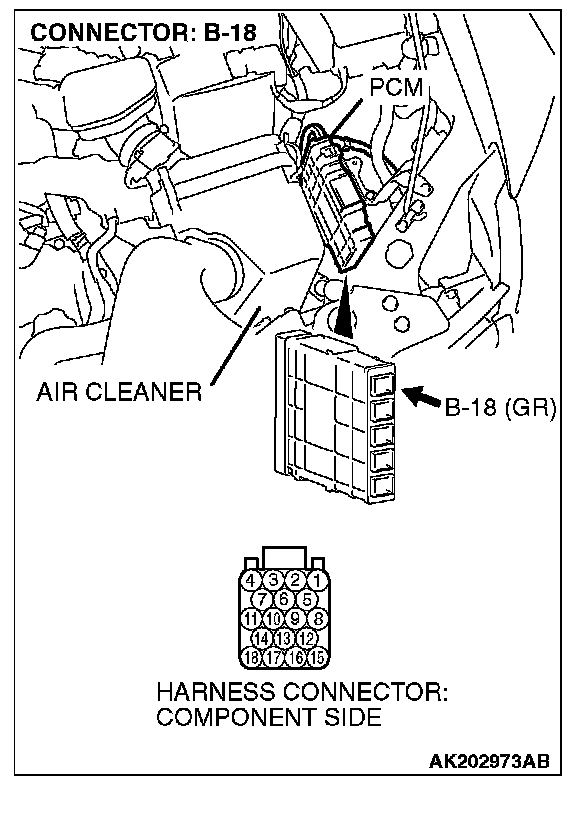 CONNECTOR: B-18

PCM

AIR CLEANER

B-18 (GR)

4 3 2 1
7 6 5
11 10 9 8
14 13 12
18 17 16 15

HARNESS CONNECTOR:
COMPONENT SIDE

AK202973AB