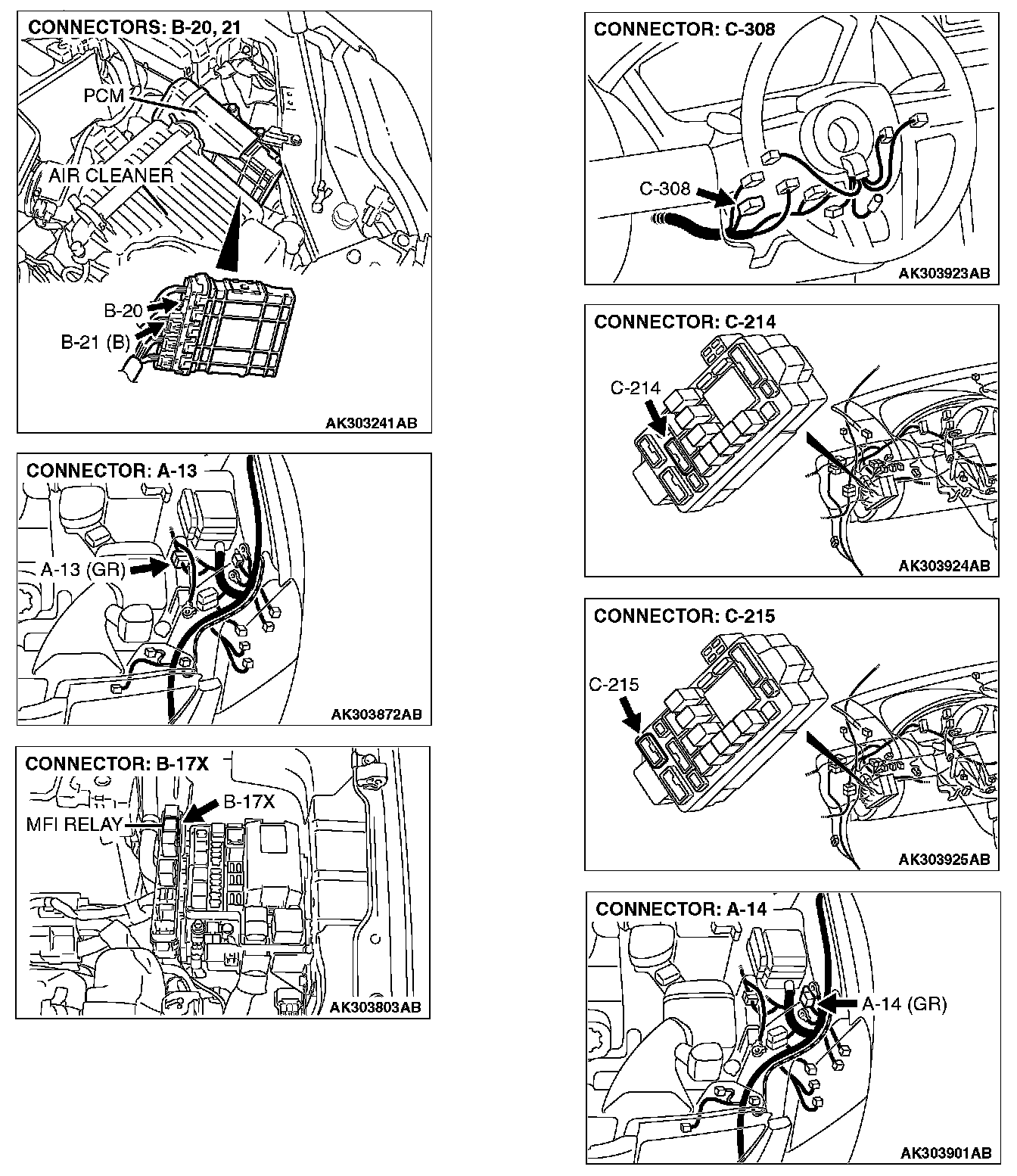 CONNECTORS: B-20, 21

PCM

AIR CLEANER

B-20

B-21 (B)

AK303241AB

CONNECTOR: A-13

A-13 (GR)

AK303872AB

CONNECTOR: B-17X

B-17X

MFI RELAY

AK303803AB

CONNECTOR: C-308

C-308

AK303923AB

CONNECTOR: C-214

C-214

AK303924AB

CONNECTOR: C-215

C-215

AK303925AB

CONNECTOR: A-14

A-14 (GR)

AK303901AB