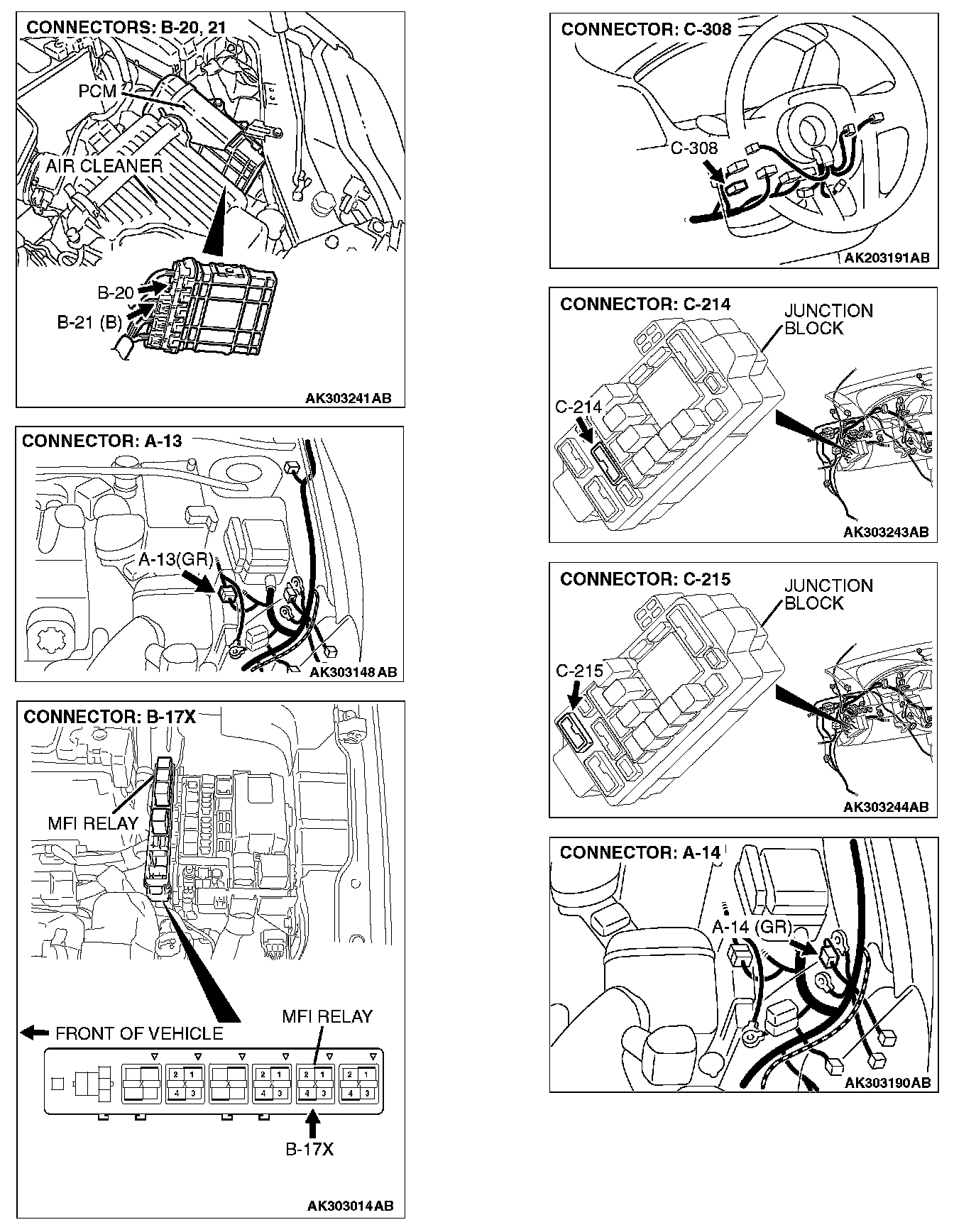 CONNECTORS: B-20, 21

PCM

AIR CLEANER

B-20

B-21 (B)

AK303241AB

CONNECTOR: A-13

A-13(GR)

AK303148AB

CONNECTOR: B-17X

MFI RELAY

FRONT OF VEHICLE

MFI RELAY

2 1
4 3

2 1
4 3

2 1
4 3

2 1
4 3

B-17X

AK303014AB

CONNECTOR: C-308

C-308

AK203191AB

CONNECTOR: C-214

JUNCTION BLOCK

C-214

AK303243AB

CONNECTOR: C-215

JUNCTION BLOCK

C-215

AK303244AB

CONNECTOR: A-14

A-14 (GR)

AK303190AB