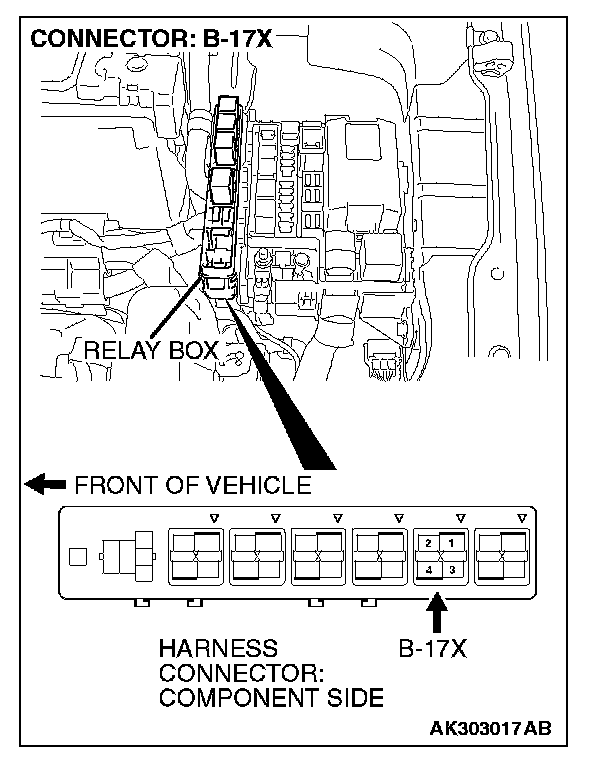 CONNECTOR: B-17X

RELAY BOX

FRONT OF VEHICLE

2 1
4 3

HARNESS CONNECTOR: COMPONENT SIDE

B-17X

AK303017AB