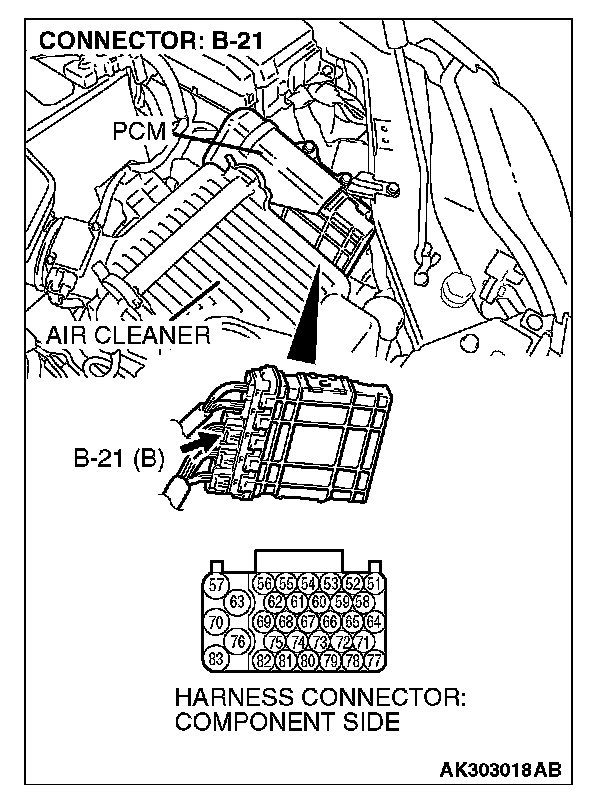 CONNECTOR: B-21

PCM

AIR CLEANER

B-21 (B)

57 56 55 54 53 52 51
63 62 61 60 59 58
70 69 68 67 66 65 64
76 75 74 73 72 71
83 82 81 80 79 78 77

HARNESS CONNECTOR: COMPONENT SIDE

AK303018AB