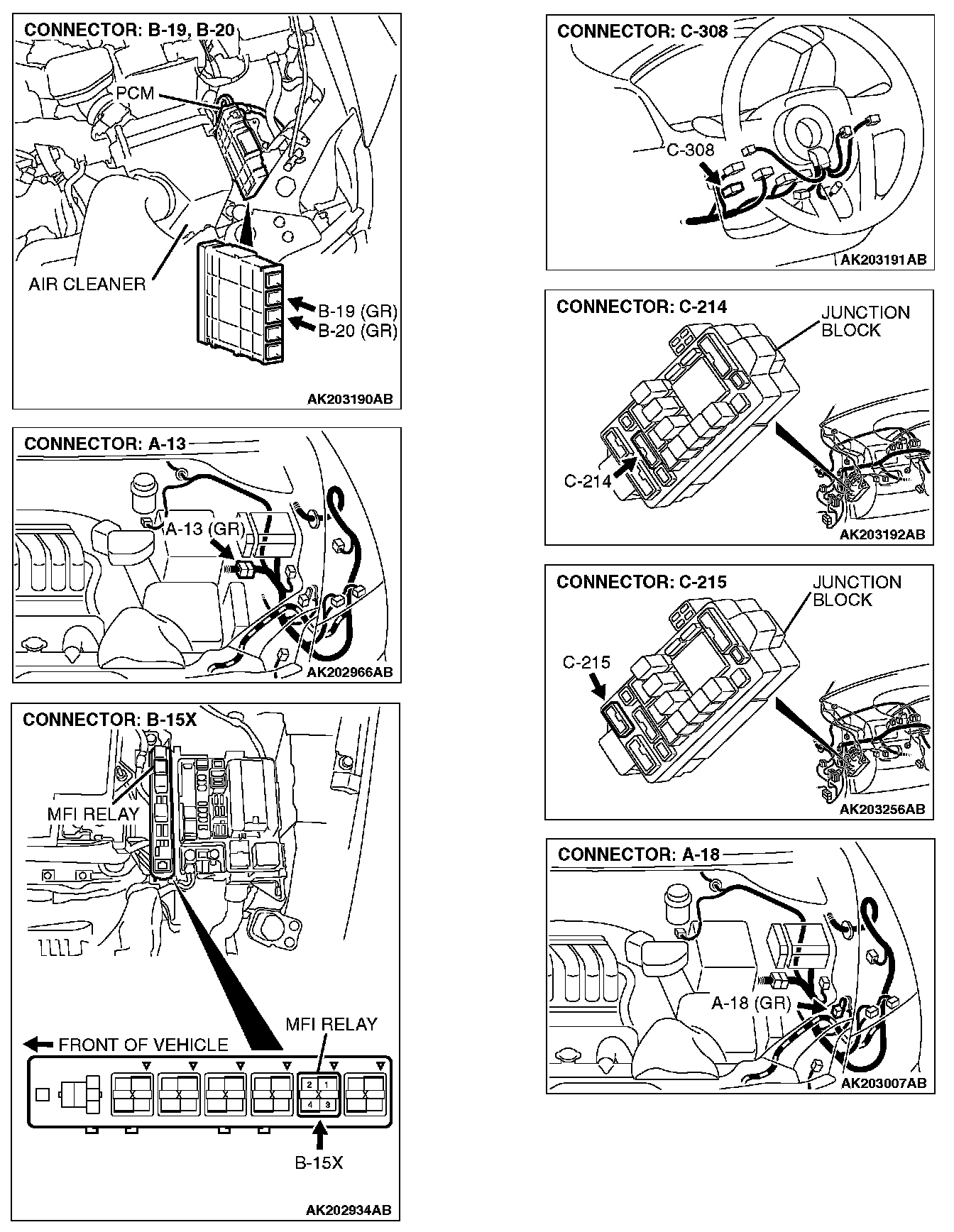 CONNECTOR: B-19, B-20

PCM

AIR CLEANER

B-19 (GR)
B-20 (GR)

AK203190AB

CONNECTOR: A-13

A-13 (GR)

AK202966AB

CONNECTOR: B-15X

MFI RELAY

MFI RELAY

FRONT OF VEHICLE

2 1
4 3

B-15X

AK202934AB

CONNECTOR: C-308

C-308

AK203191AB

CONNECTOR: C-214

JUNCTION BLOCK

C-214

AK203192AB

CONNECTOR: C-215

JUNCTION BLOCK

C-215

AK203256AB

CONNECTOR: A-18

A-18 (GR)

AK203007AB