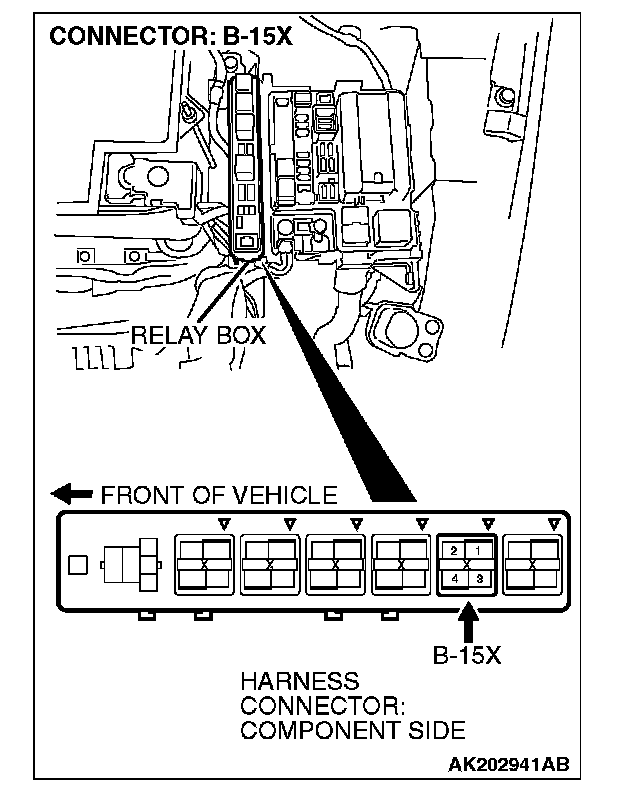 CONNECTOR: B-15X

RELAY BOX

FRONT OF VEHICLE

X X X X 2 1 X 4 3 X

B-15X

HARNESS CONNECTOR: COMPONENT SIDE

AK202941AB